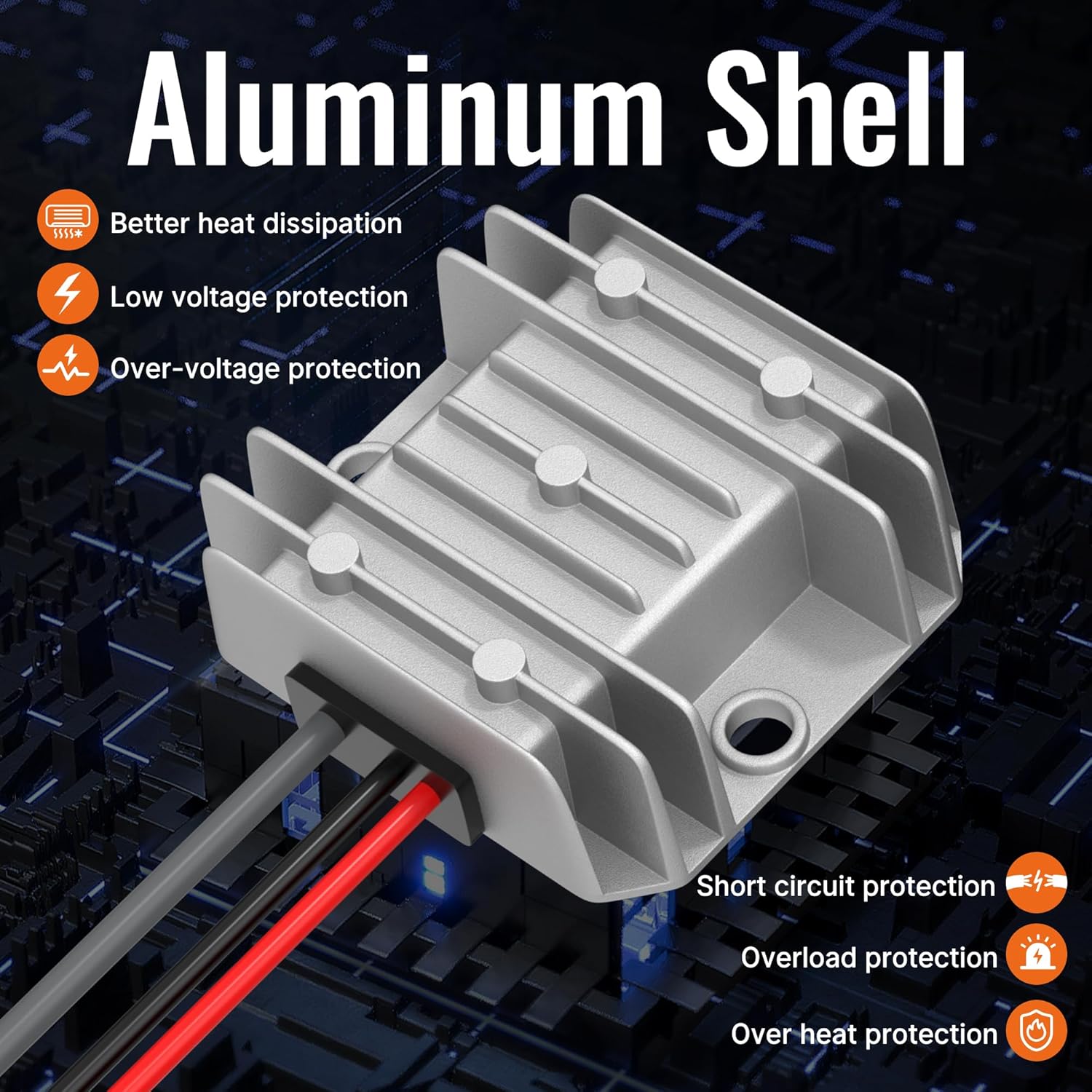 Aluminum Shell

Better heat dissipation

Low voltage protection

Over-voltage protection

Short circuit protection

Overload protection

Over heat protection